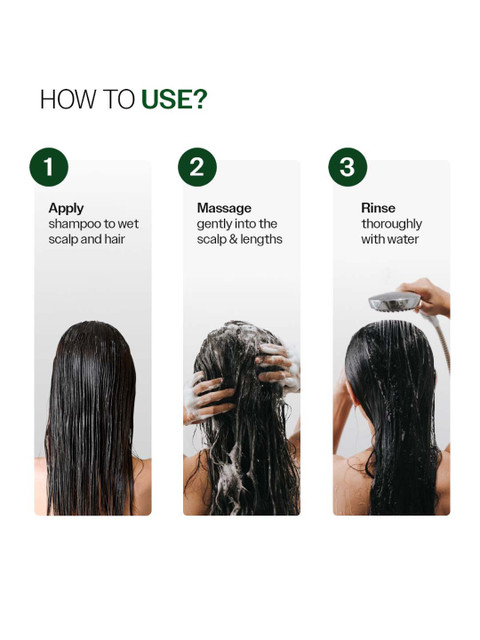 HOW TO USE?

1

Apply
shampoo to wet scalp and hair

2

Massage
gently into the scalp & lengths

3

Rinse
thoroughly with water