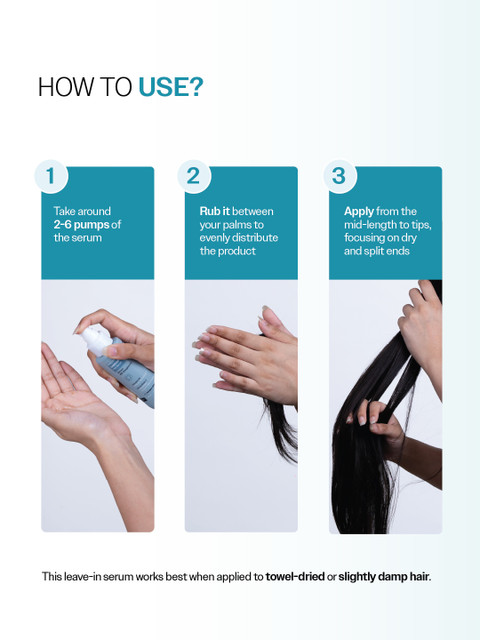 HOW TO USE?

1
Take around 2-6 pumps of the serum

2
Rub it between your palms to evenly distribute the product

3
Apply from the mid-length to tips, focusing on dry and split ends

This leave-in serum works best when applied to towel-dried or slightly damp hair.