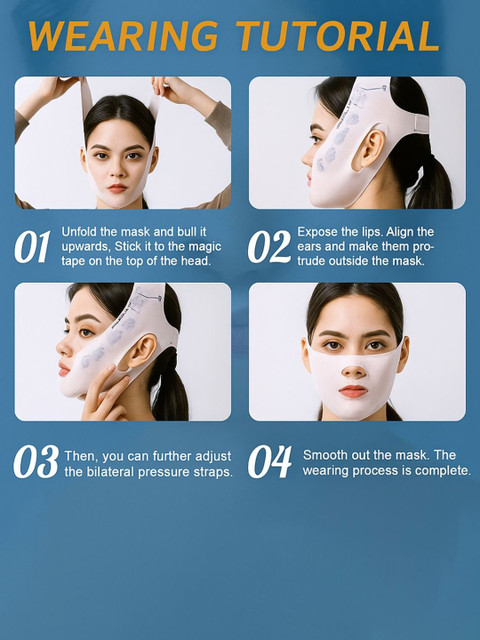 WEARING TUTORIAL

01 Unfold the mask and bull it upwards, Stick it to the magic tape on the top of the head.

02 Expose the lips. Align the ears and make them protrude outside the mask.

03 Then, you can further adjust the bilateral pressure straps.

04 Smooth out the mask. The wearing process is complete.