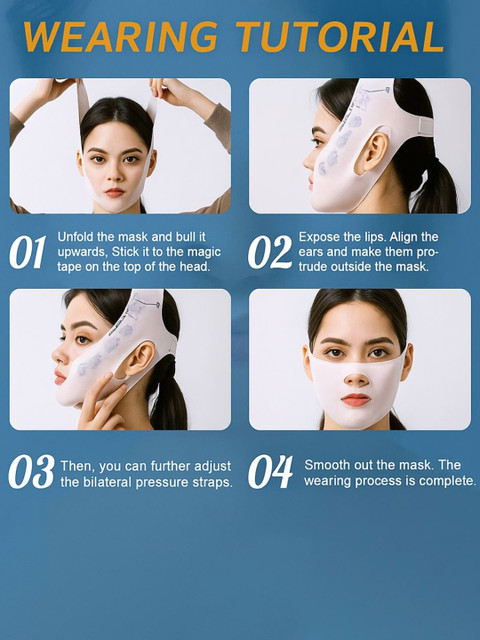 WEARING TUTORIAL

01 Unfold the mask and bull it upwards, Stick it to the magic tape on the top of the head.

02 Expose the lips. Align the ears and make them protrude outside the mask.

03 Then, you can further adjust the bilateral pressure straps.

04 Smooth out the mask. The wearing process is complete.