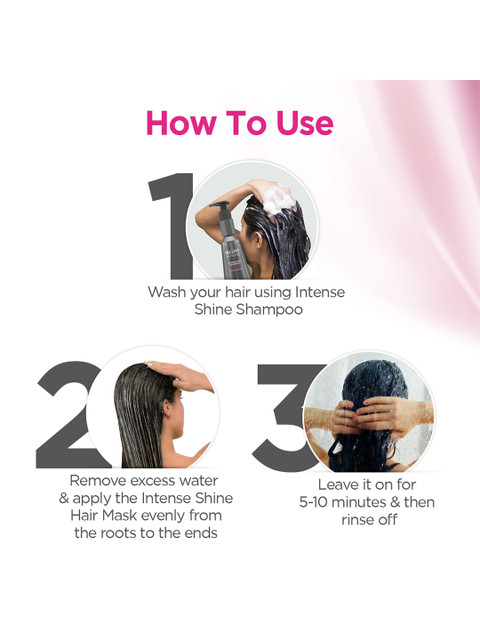 How To Use

1

Wash your hair using Intense Shine Shampoo

2

Remove excess water & apply the Intense Shine Hair Mask evenly from the roots to the ends

3

Leave it on for 5-10 minutes & then rinse off