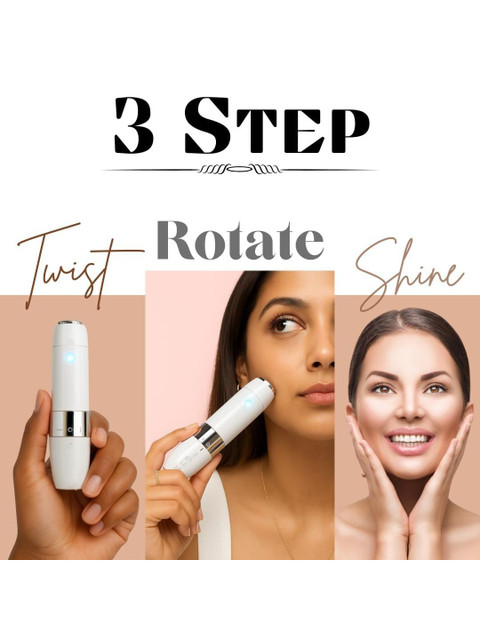 3 STEP

Twist

Rotate

Shine