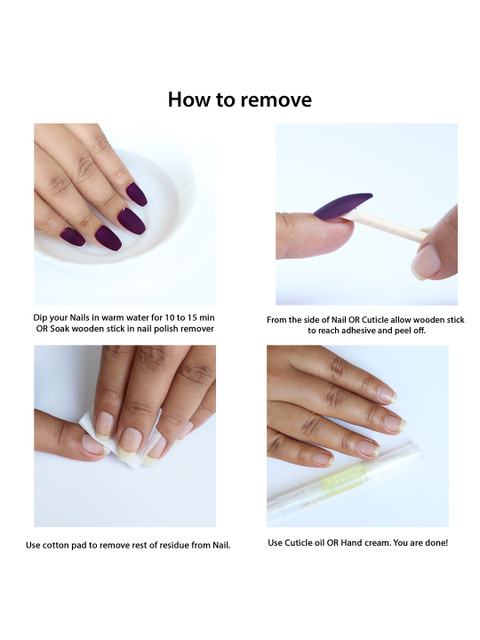 How to remove

Dip your Nails in warm water for 10 to 15 min OR Soak wooden stick in nail polish remover

From the side of Nail OR Cuticle allow wooden stick to reach adhesive and peel off.

Use cotton pad to remove rest of residue from Nail.

Use Cuticle oil OR Hand cream. You are done!