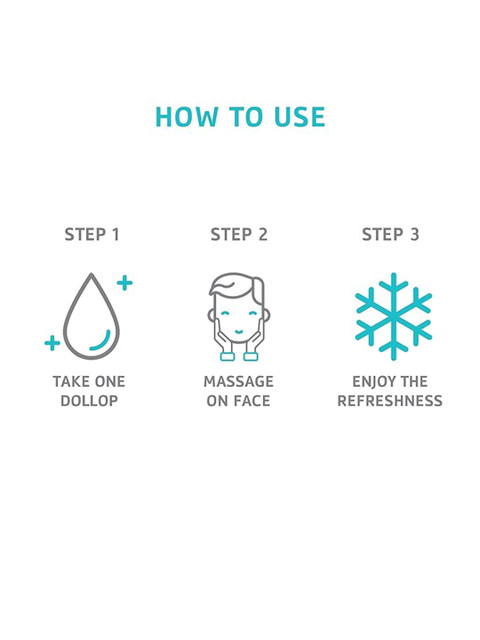 HOW TO USE

STEP 1

TAKE ONE DOLLOP

STEP 2

MASSAGE ON FACE

STEP 3

ENJOY THE REFRESHNESS