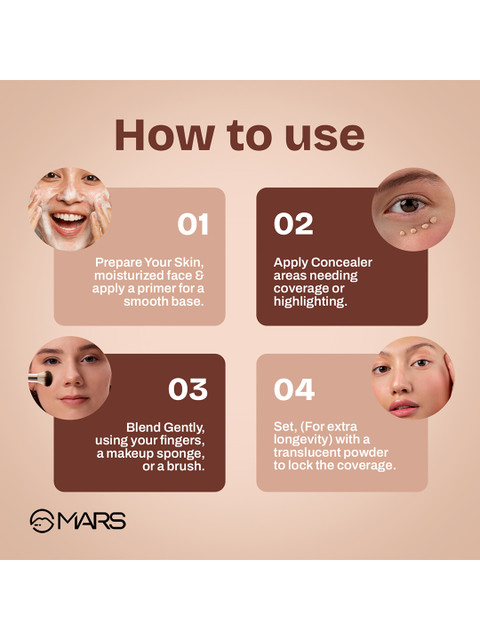 How to use

01

Prepare Your Skin, moisturized face & apply a primer for a smooth base.

02

Apply Concealer areas needing coverage or highlighting.

03

Blend Gently, using your fingers, a makeup sponge, or a brush.

04

Set, (For extra longevity) with a translucent powder to lock the coverage.

MARS