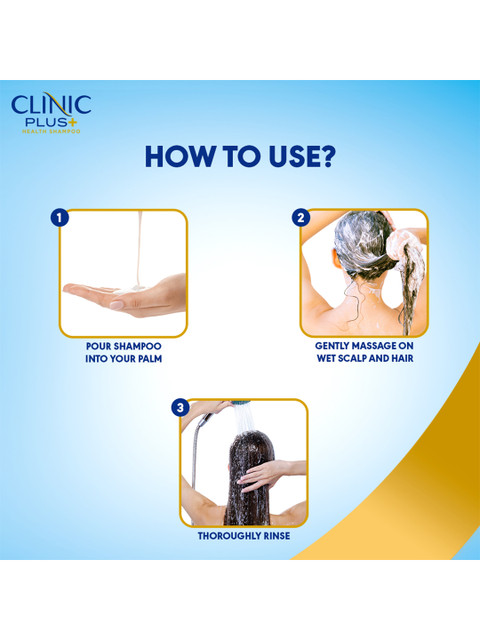 CLINIC PLUS+
HEALTH SHAMPOO

HOW TO USE?

1
POUR SHAMPOO INTO YOUR PALM

2
GENTLY MASSAGE ON WET SCALP AND HAIR

3
THOROUGHLY RINSE