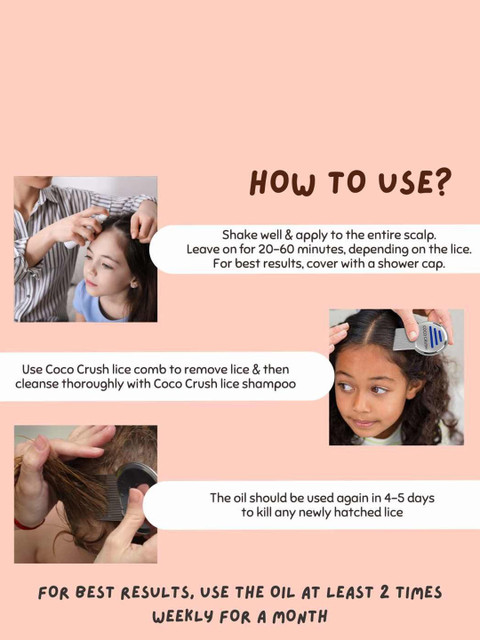 HOW TO USE?

Shake well & apply to the entire scalp. Leave on for 20-60 minutes, depending on the lice. For best results, cover with a shower cap.

COCO CRUSH

Use Coco Crush lice comb to remove lice & then cleanse thoroughly with Coco Crush lice shampoo

The oil should be used again in 4-5 days to kill any newly hatched lice

FOR BEST RESULTS, USE THE OIL AT LEAST 2 TIMES WEEKLY FOR A MONTH