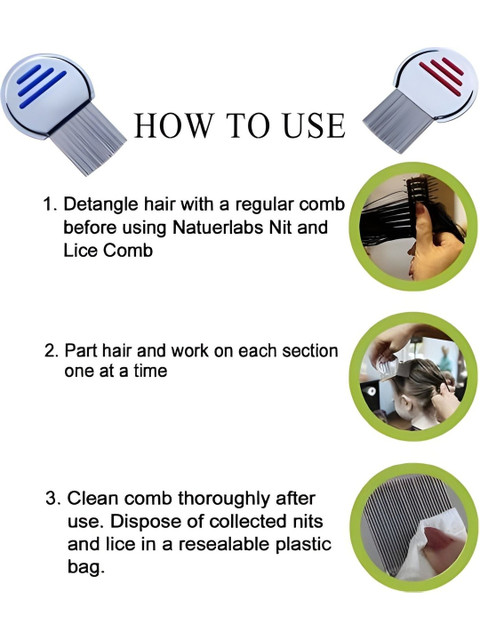 HOW TO USE

1. Detangle hair with a regular comb before using Natuerlabs Nit and Lice Comb

2. Part hair and work on each section one at a time

3. Clean comb thoroughly after use. Dispose of collected nits and lice in a resealable plastic bag.