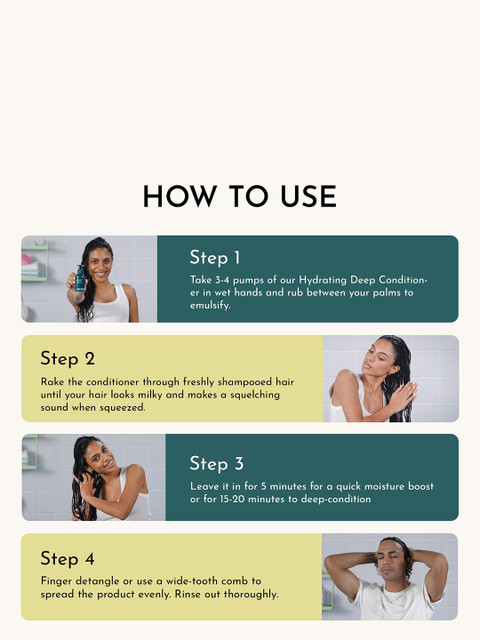 HOW TO USE

Step 1

Take 3-4 pumps of our Hydrating Deep Conditioner in wet hands and rub between your palms to emulsify.

Step 2

Rake the conditioner through freshly shampooed hair until your hair looks milky and makes a squelching sound when squeezed.

Step 3

Leave it in for 5 minutes for a quick moisture boost or for 15-20 minutes to deep-condition

Step 4

Finger detangle or use a wide-tooth comb to spread the product evenly. Rinse out thoroughly.