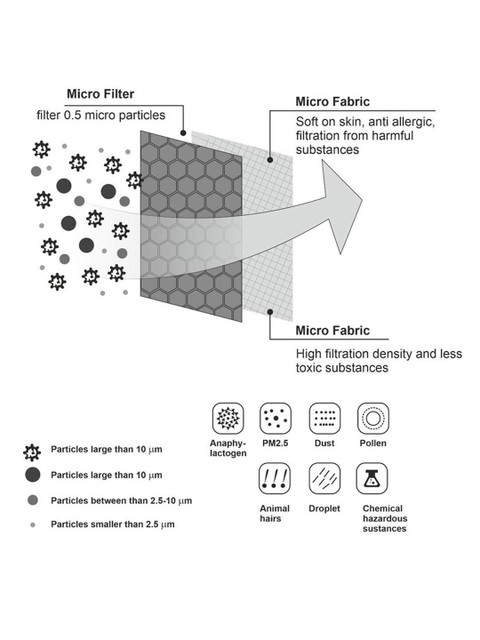 Micro Filter
filter 0.5 micro particles

Micro Fabric
Soft on skin, anti allergic, filtration from harmful substances

Micro Fabric
High filtration density and less toxic substances

Particles large than 10 $\mu$m
Particles large than 10 $\mu$m
Particles between than 2.5-10 $\mu$m
Particles smaller than 2.5 $\mu$m

Anaphylactogen
PM2.5
Dust
Pollen
Animal hairs
Droplet
Chemical hazardous sustances