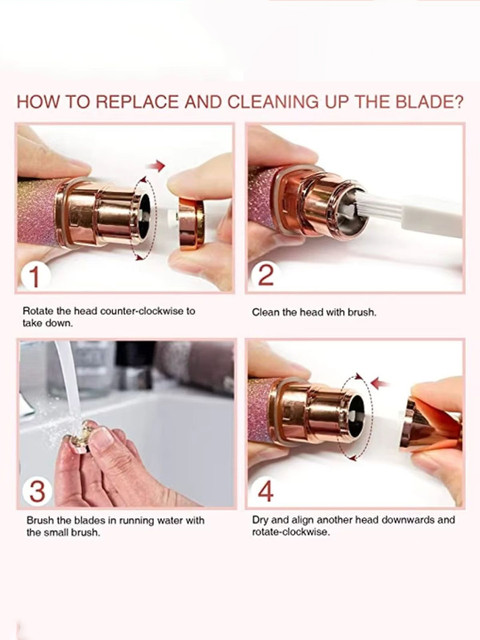 HOW TO REPLACE AND CLEANING UP THE BLADE?

1

Rotate the head counter-clockwise to take down.

2

Clean the head with brush.

3

Brush the blades in running water with the small brush.

4

Dry and align another head downwards and rotate-clockwise.