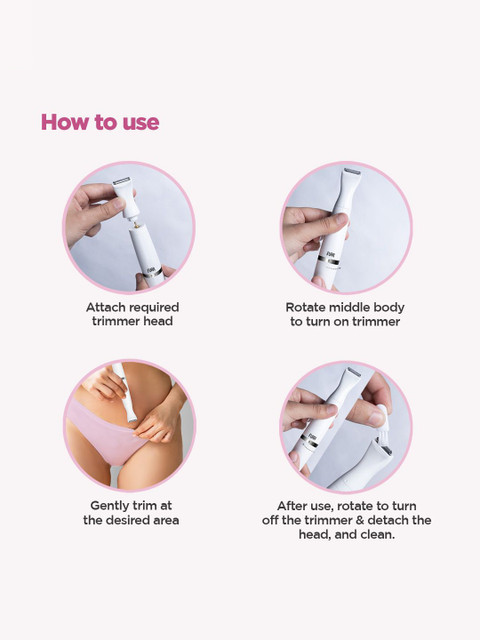 How to use

Attach required trimmer head

Rotate middle body to turn on trimmer

Gently trim at the desired area

After use, rotate to turn off the trimmer & detach the head, and clean.