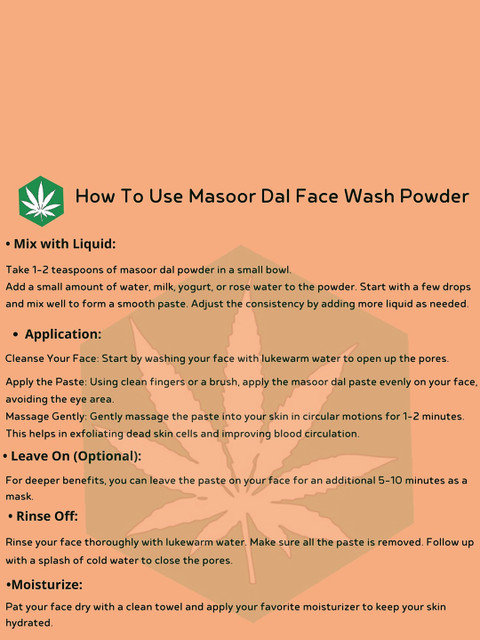 How To Use Masoor Dal Face Wash Powder

• Mix with Liquid:

Take 1-2 teaspoons of masoor dal powder in a small bowl.
Add a small amount of water, milk, yogurt, or rose water to the powder. Start with a few drops and mix well to form a smooth paste. Adjust the consistency by adding more liquid as needed.

• Application:

Cleanse Your Face: Start by washing your face with lukewarm water to open up the pores.

Apply the Paste: Using clean fingers or a brush, apply the masoor dal paste evenly on your face, avoiding the eye area.
Massage Gently: Gently massage the paste into your skin in circular motions for 1-2 minutes. This helps in exfoliating dead skin cells and improving blood circulation.

• Leave On (Optional):

For deeper benefits, you can leave the paste on your face for an additional 5-10 minutes as a mask.

• Rinse Off:

Rinse your face thoroughly with lukewarm water. Make sure all the paste is removed. Follow up with a splash of cold water to close the pores.

•Moisturize:

Pat your face dry with a clean towel and apply your favorite moisturizer to keep your skin hydrated.