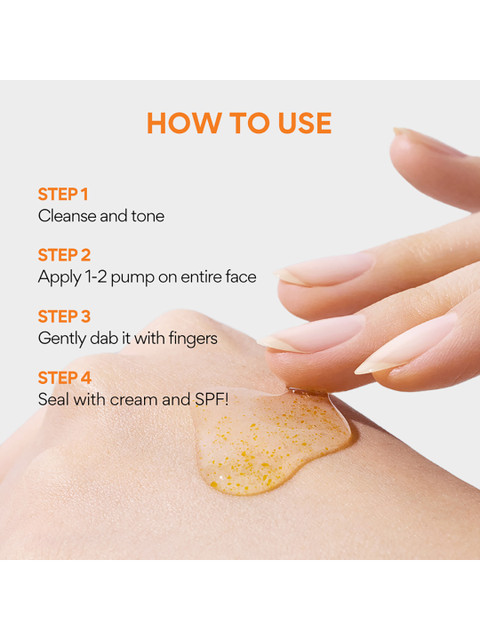 HOW TO USE

STEP 1
Cleanse and tone

STEP 2
Apply 1-2 pump on entire face

STEP 3
Gently dab it with fingers

STEP 4
Seal with cream and SPF!