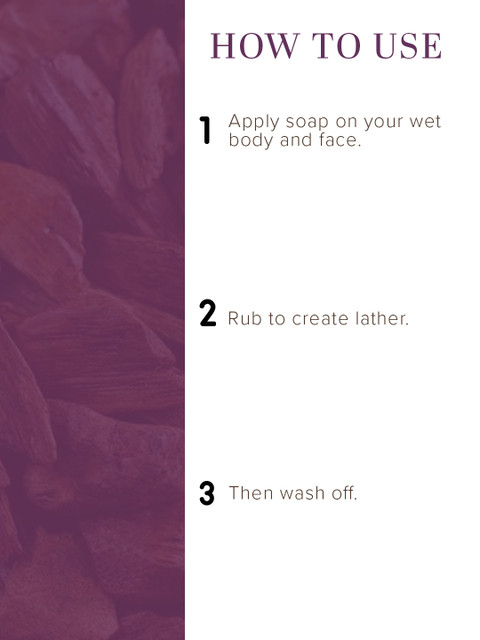 HOW TO USE

1 Apply soap on your wet body and face.

2 Rub to create lather.

3 Then wash off.