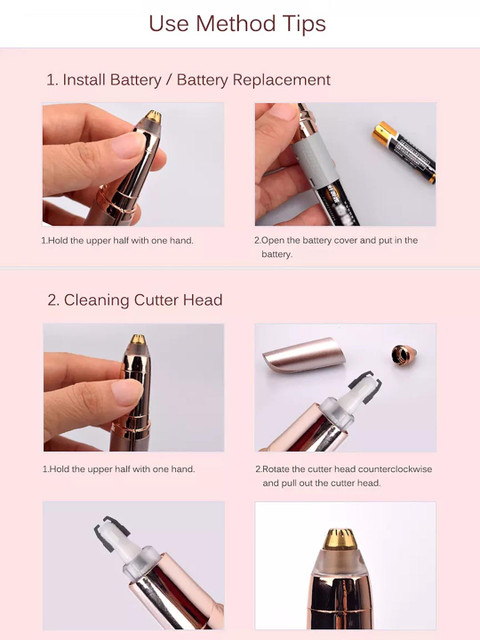 Use Method Tips

1. Install Battery / Battery Replacement

1.Hold the upper half with one hand.

2.Open the battery cover and put in the battery.

2. Cleaning Cutter Head

1.Hold the upper half with one hand.

2.Rotate the cutter head counterclockwise and pull out the cutter head.