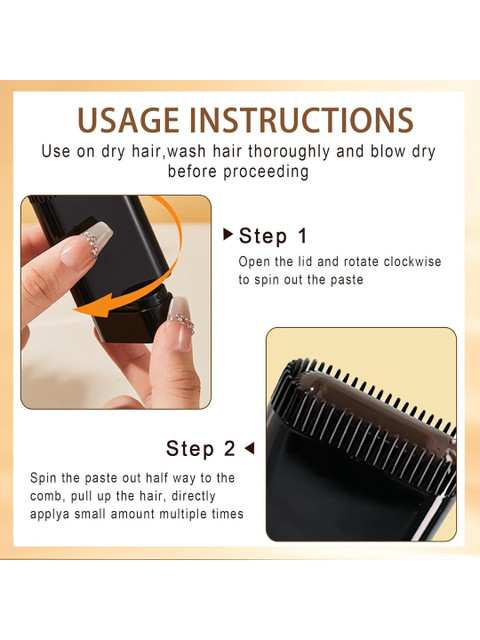 USAGE INSTRUCTIONS

Use on dry hair,wash hair thoroughly and blow dry before proceeding

Step 1

Open the lid and rotate clockwise to spin out the paste

Step 2

Spin the paste out half way to the comb, pull up the hair, directly applya small amount multiple times