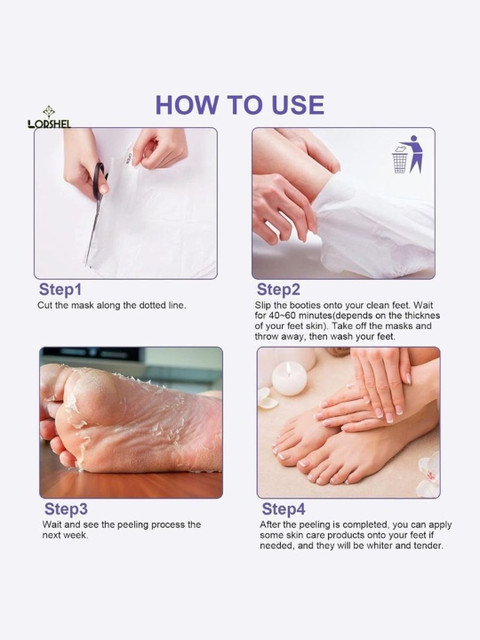 LORSHEL

HOW TO USE

Step1
Cut the mask along the dotted line.

Step2
Slip the booties onto your clean feet. Wait for 40~60 minutes(depends on the thicknes of your feet skin). Take off the masks and throw away, then wash your feet.

Step3
Wait and see the peeling process the next week.

Step4
After the peeling is completed, you can apply some skin care products onto your feet if needed, and they will be whiter and tender.