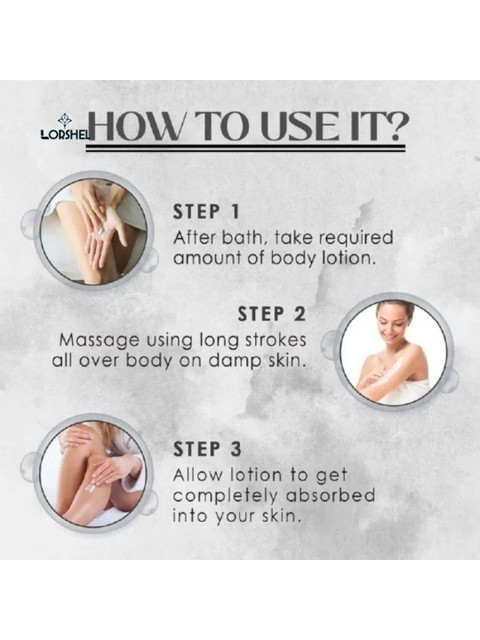 LORSHEL

HOW TO USE IT?

STEP 1
After bath, take required amount of body lotion.

STEP 2
Massage using long strokes all over body on damp skin.

STEP 3
Allow lotion to get completely absorbed into your skin.