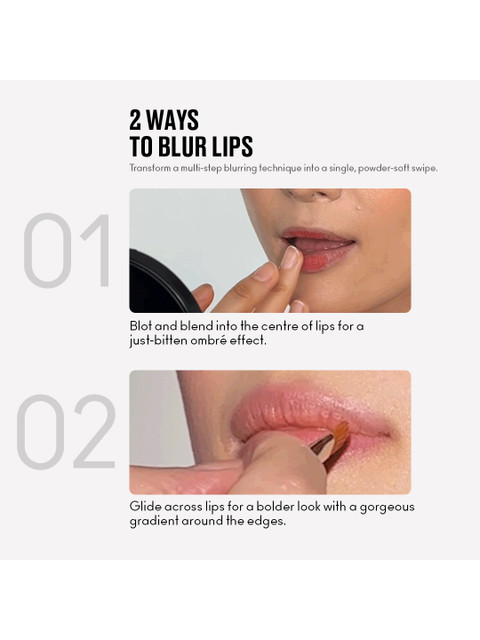 2 WAYS
TO BLUR LIPS

Transform a multi-step blurring technique into a single, powder-soft swipe.

01

Blot and blend into the centre of lips for a just-bitten ombré effect.

02

Glide across lips for a bolder look with a gorgeous gradient around the edges.