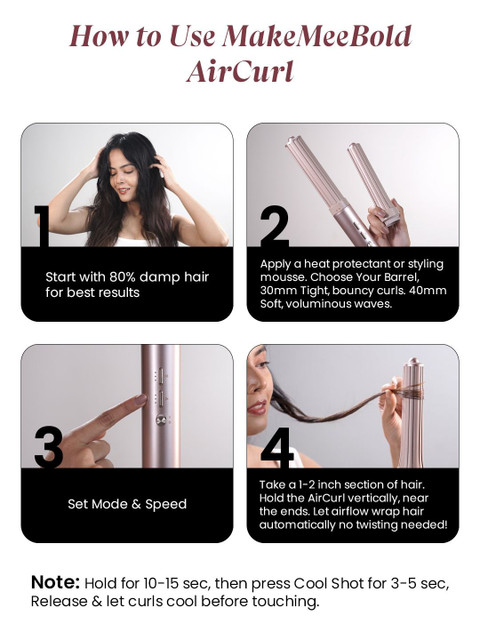 How to Use MakeMeeBold AirCurl

1

Start with 80% damp hair for best results

2

Apply a heat protectant or styling mousse. Choose Your Barrel, 30mm Tight, bouncy curls. 40mm Soft, voluminous waves.

3

Set Mode & Speed

4

Take a 1-2 inch section of hair. Hold the AirCurl vertically, near the ends. Let airflow wrap hair automatically no twisting needed!

Note: Hold for 10-15 sec, then press Cool Shot for 3-5 sec, Release & let curls cool before touching.