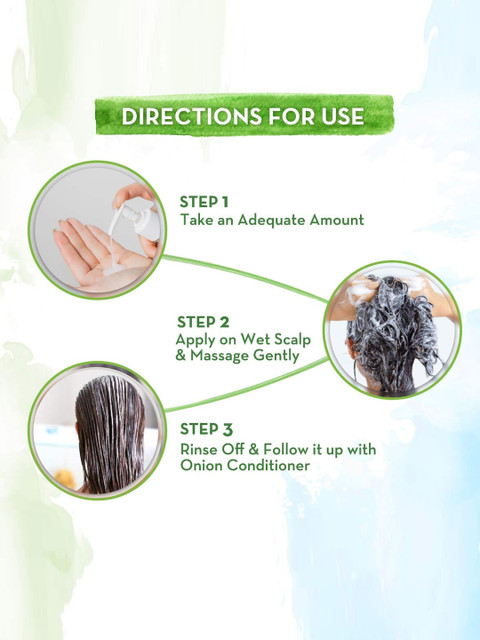 DIRECTIONS FOR USE

STEP 1
Take an Adequate Amount

STEP 2
Apply on Wet Scalp & Massage Gently

STEP 3
Rinse Off & Follow it up with Onion Conditioner