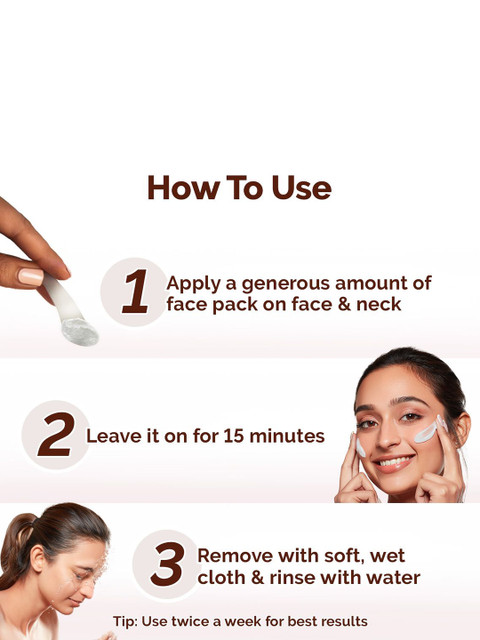 How To Use

1 Apply a generous amount of face pack on face & neck

2 Leave it on for 15 minutes

3 Remove with soft, wet cloth & rinse with water

Tip: Use twice a week for best results