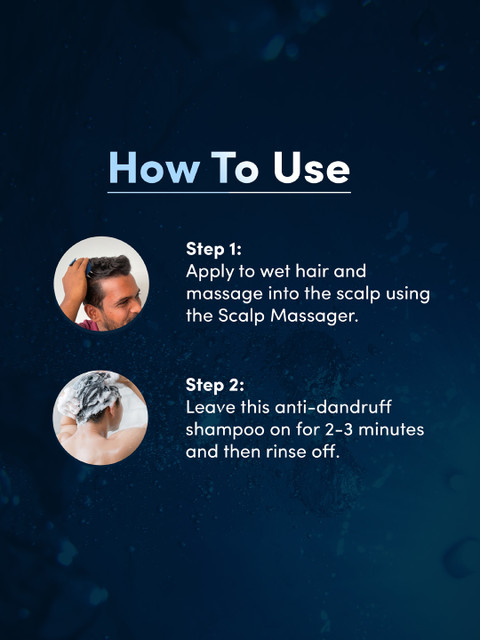 How To Use

Step 1:
Apply to wet hair and massage into the scalp using the Scalp Massager.

Step 2:
Leave this anti-dandruff shampoo on for 2-3 minutes and then rinse off.