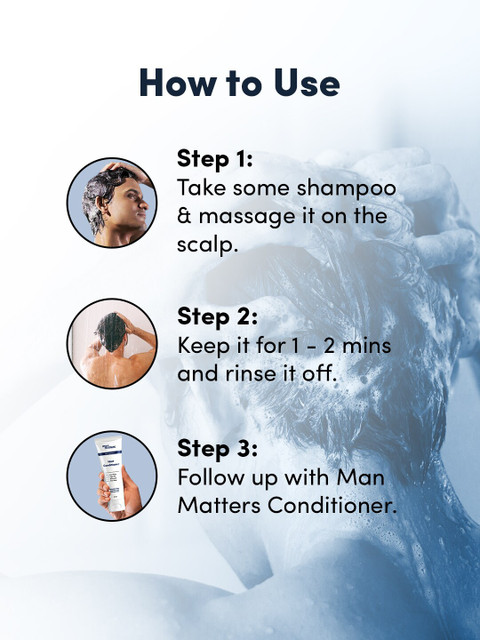 How to Use

Step 1:
Take some shampoo & massage it on the scalp.

Step 2:
Keep it for 1 - 2 mins and rinse it off.

Step 3:
Follow up with Man Matters Conditioner.