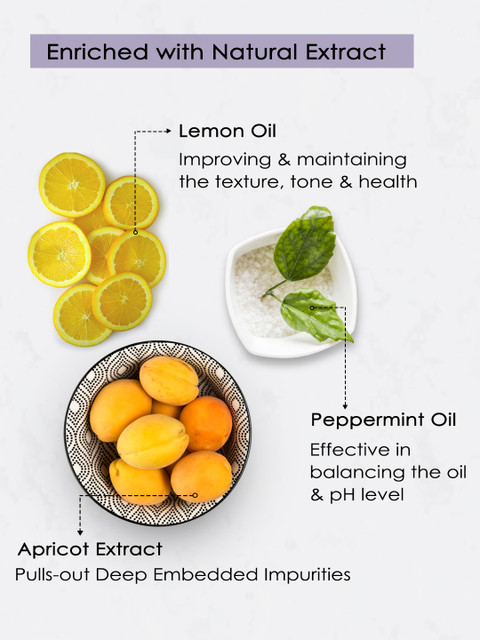 Enriched with Natural Extract

Lemon Oil
Improving & maintaining the texture, tone & health

Peppermint Oil
Effective in balancing the oil & pH level

Apricot Extract
Pulls-out Deep Embedded Impurities