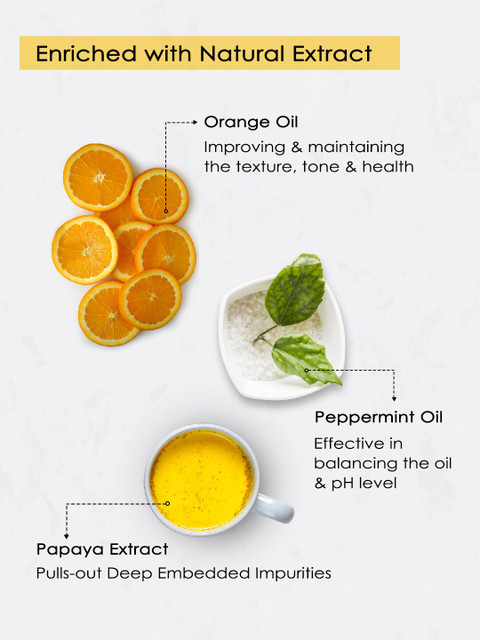 Enriched with Natural Extract

Orange Oil
Improving & maintaining the texture, tone & health

Peppermint Oil
Effective in balancing the oil & pH level

Papaya Extract
Pulls-out Deep Embedded Impurities