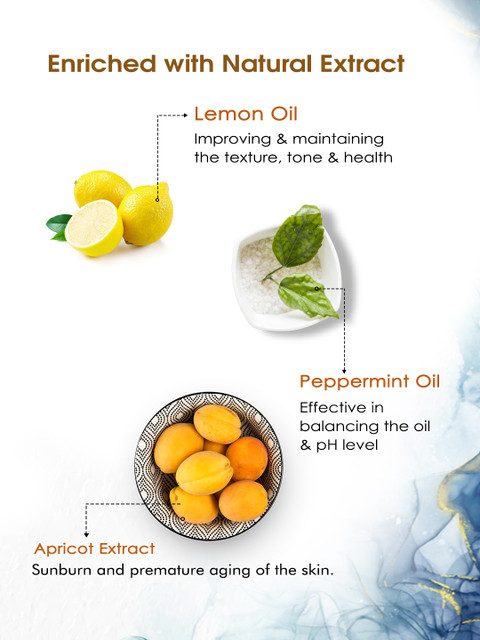 Enriched with Natural Extract

Lemon Oil
Improving & maintaining the texture, tone & health

Peppermint Oil
Effective in balancing the oil & pH level

Apricot Extract
Sunburn and premature aging of the skin.