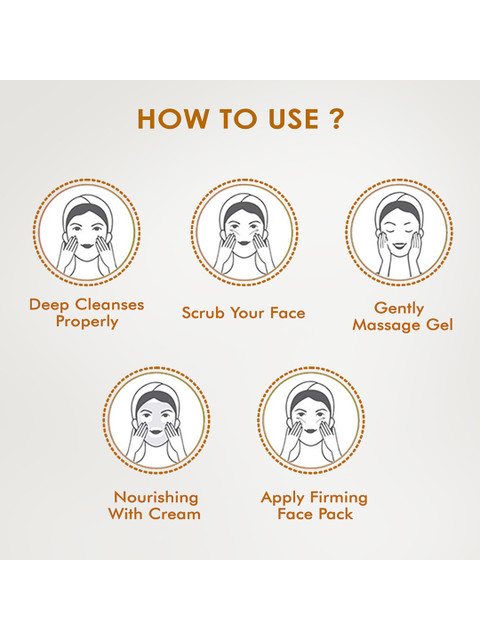 HOW TO USE ?

Deep Cleanses Properly

Scrub Your Face

Gently Massage Gel

Nourishing With Cream

Apply Firming Face Pack