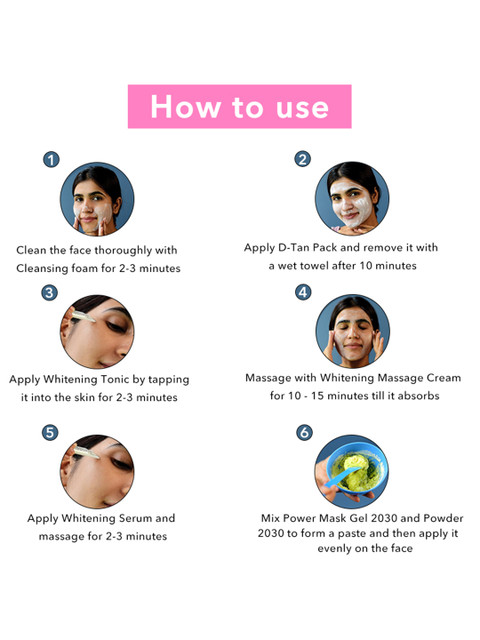 How to use

1
Clean the face thoroughly with Cleansing foam for 2-3 minutes

2
Apply D-Tan Pack and remove it with a wet towel after 10 minutes

3
Apply Whitening Tonic by tapping it into the skin for 2-3 minutes

4
Massage with Whitening Massage Cream for 10 - 15 minutes till it absorbs

5
Apply Whitening Serum and massage for 2-3 minutes

6
Mix Power Mask Gel 2030 and Powder 2030 to form a paste and then apply it evenly on the face