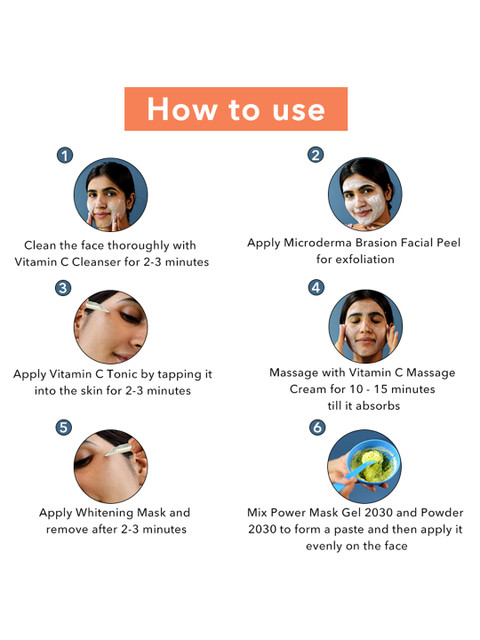 How to use

1
Clean the face thoroughly with Vitamin C Cleanser for 2-3 minutes

2
Apply Microderma Brasion Facial Peel for exfoliation

3
Apply Vitamin C Tonic by tapping it into the skin for 2-3 minutes

4
Massage with Vitamin C Massage Cream for 10 - 15 minutes till it absorbs

5
Apply Whitening Mask and remove after 2-3 minutes

6
Mix Power Mask Gel 2030 and Powder 2030 to form a paste and then apply it evenly on the face