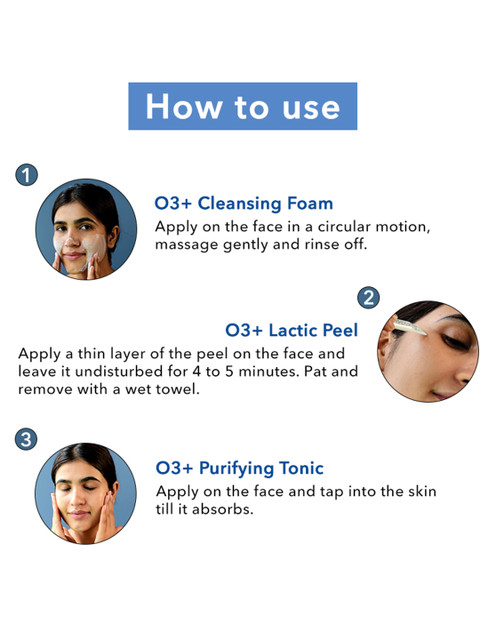 How to use

1

O3+ Cleansing Foam
Apply on the face in a circular motion, massage gently and rinse off.

2

O3+ Lactic Peel
Apply a thin layer of the peel on the face and leave it undisturbed for 4 to 5 minutes. Pat and remove with a wet towel.

3

O3+ Purifying Tonic
Apply on the face and tap into the skin till it absorbs.