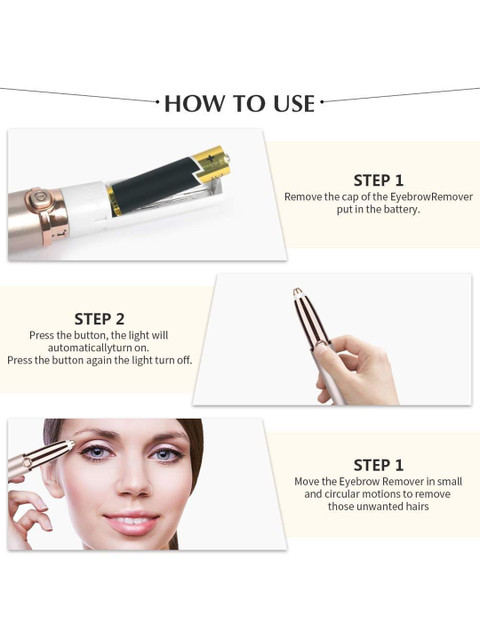 HOW TO USE

STEP 1
Remove the cap of the EyebrowRemover put in the battery.

STEP 2
Press the button, the light will automaticallyturn on.
Press the button again the light turn off.

STEP 1
Move the Eyebrow Remover in small and circular motions to remove those unwanted hairs