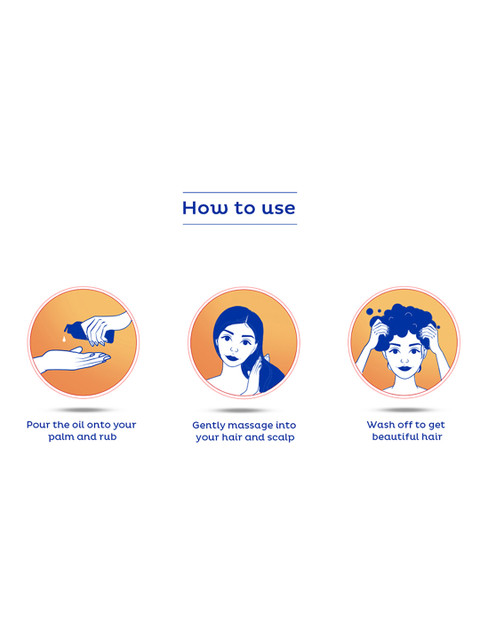 How to use

Pour the oil onto your palm and rub

Gently massage into your hair and scalp

Wash off to get beautiful hair