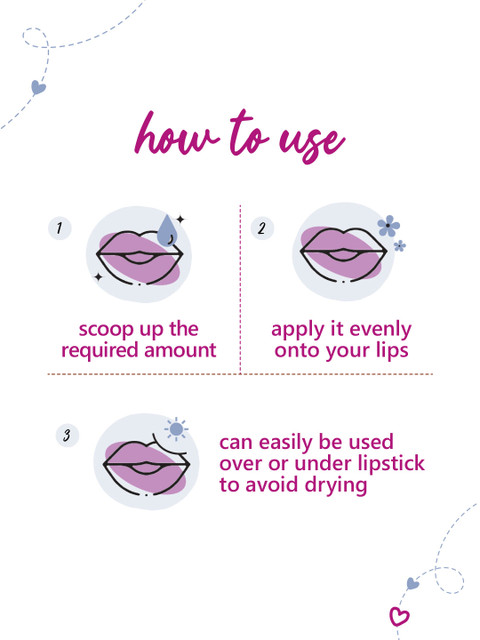 how to use

1

scoop up the required amount

2

apply it evenly onto your lips

3

can easily be used over or under lipstick to avoid drying