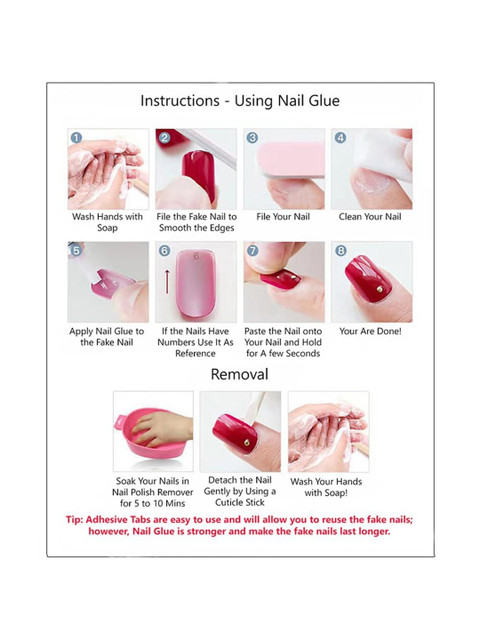 Instructions - Using Nail Glue

1
Wash Hands with Soap

2
File the Fake Nail to Smooth the Edges

3
File Your Nail

4
Clean Your Nail

5
Apply Nail Glue to the Fake Nail

6
6
If the Nails Have Numbers Use It As Reference

7
Paste the Nail onto Your Nail and Hold for A few Seconds

8
Your Are Done!

Removal

Soak Your Nails in Nail Polish Remover for 5 to 10 Mins

Detach the Nail Gently by Using a Cuticle Stick

Wash Your Hands with Soap!

Tip: Adhesive Tabs are easy to use and will allow you to reuse the fake nails; however, Nail Glue is stronger and make the fake nails last longer.