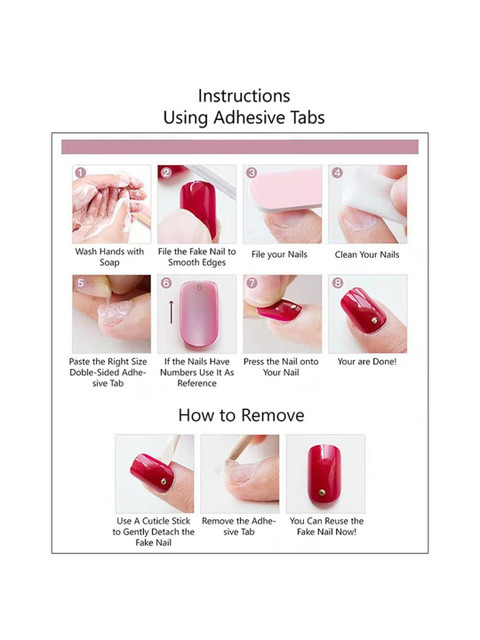 Instructions
Using Adhesive Tabs

1
Wash Hands with Soap

2
File the Fake Nail to Smooth Edges

3
File your Nails

4
Clean Your Nails

5
Paste the Right Size Doble-Sided Adhesive Tab

6
6
If the Nails Have Numbers Use It As Reference

7
Press the Nail onto Your Nail

8
Your are Done!

How to Remove

Use A Cuticle Stick to Gently Detach the Fake Nail

Remove the Adhesive Tab

You Can Reuse the Fake Nail Now!