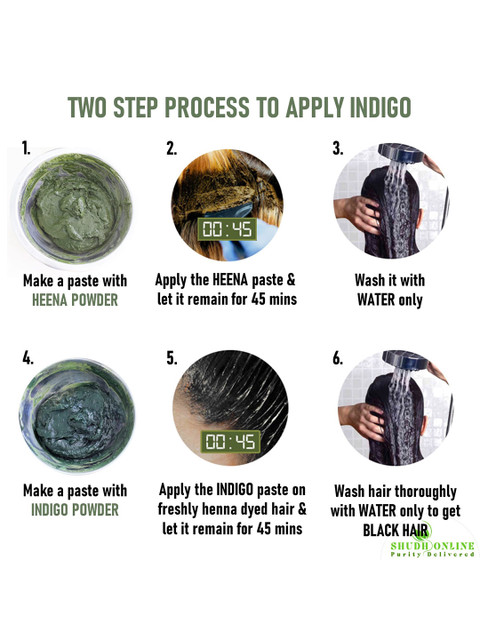 TWO STEP PROCESS TO APPLY INDIGO

1.

Make a paste with HEENA POWDER

2.

00:45

Apply the HEENA paste & let it remain for 45 mins

3.

Wash it with WATER only

4.

Make a paste with INDIGO POWDER

5.

00:45

Apply the INDIGO paste on freshly henna dyed hair & let it remain for 45 mins

6.

Wash hair thoroughly with WATER only to get BLACK HAIR

SHUDH ONLINE
Purity Delivered