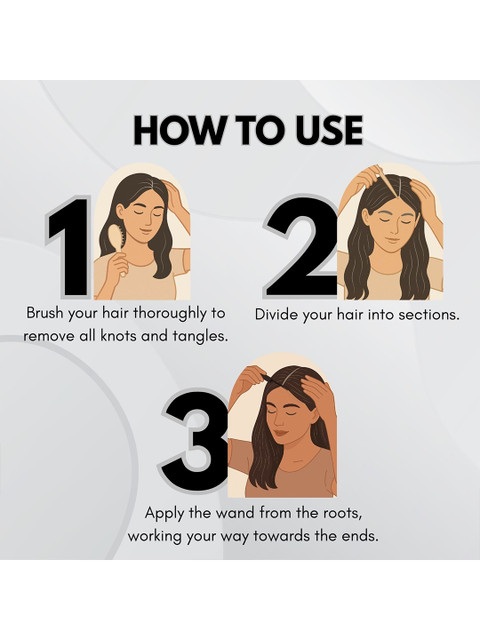 HOW TO USE

1

Brush your hair thoroughly to remove all knots and tangles.

2

Divide your hair into sections.

3

Apply the wand from the roots, working your way towards the ends.