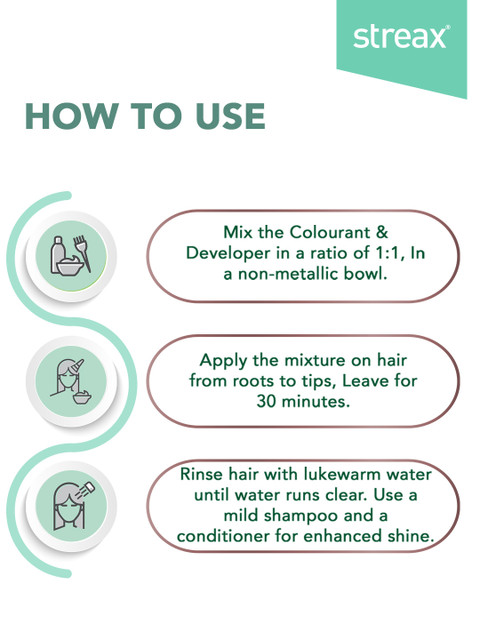 streax®

HOW TO USE

Mix the Colourant & Developer in a ratio of 1:1, In a non-metallic bowl.

Apply the mixture on hair from roots to tips, Leave for 30 minutes.

Rinse hair with lukewarm water until water runs clear. Use a mild shampoo and a conditioner for enhanced shine.