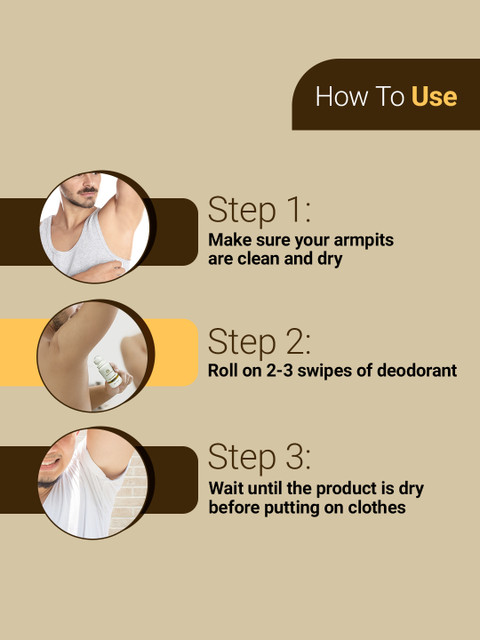 How To Use

Step 1:
Make sure your armpits are clean and dry

Step 2:
Roll on 2-3 swipes of deodorant

Step 3:
Wait until the product is dry before putting on clothes