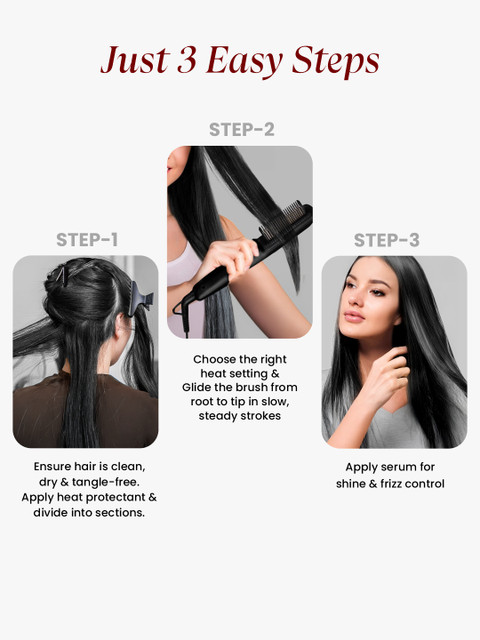 Just 3 Easy Steps

STEP-1

Ensure hair is clean, dry & tangle-free. Apply heat protectant & divide into sections.

STEP-2

Choose the right heat setting & Glide the brush from root to tip in slow, steady strokes

STEP-3

Apply serum for shine & frizz control