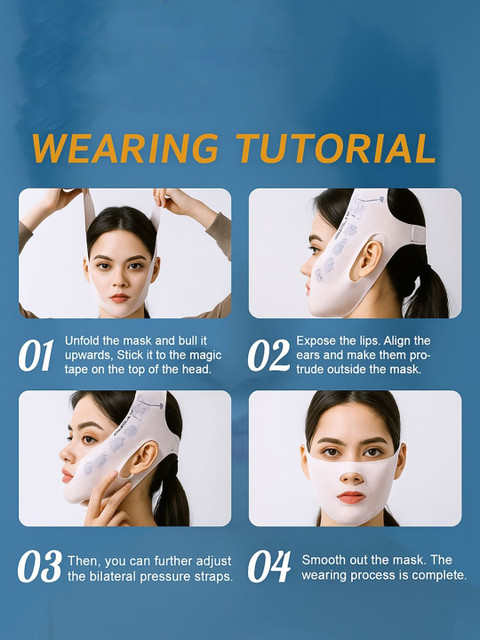 WEARING TUTORIAL

01 Unfold the mask and bull it upwards, Stick it to the magic tape on the top of the head.

02 Expose the lips. Align the ears and make them protrude outside the mask.

03 Then, you can further adjust the bilateral pressure straps.

04 Smooth out the mask. The wearing process is complete.