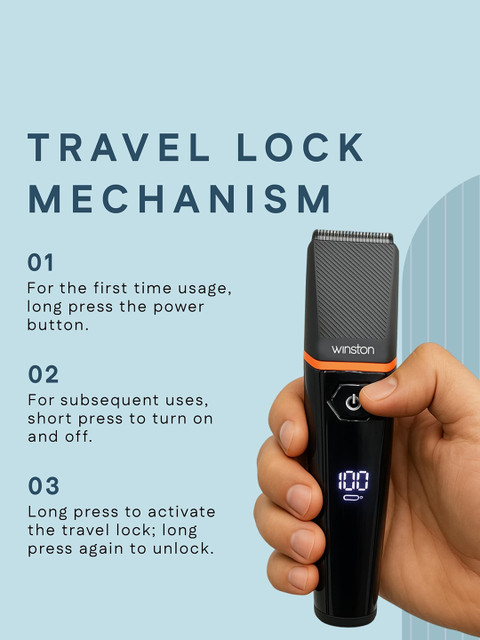 TRAVEL LOCK MECHANISM

01
For the first time usage, long press the power button.

02
For subsequent uses, short press to turn on and off.

03
Long press to activate the travel lock; long press again to unlock.

winston

100